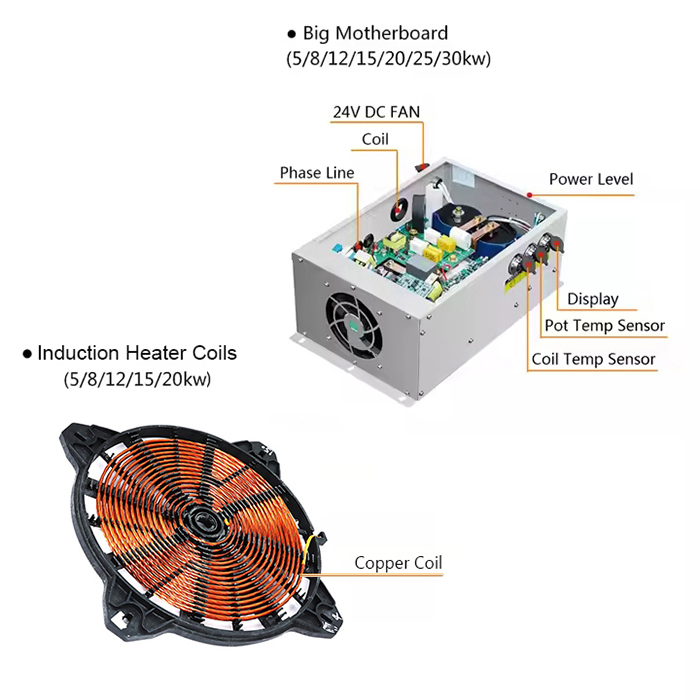 ● Big Motherboard
(5/8/12/15/20/25/30kw)

24V DC FAN

Coil

Phase Line

Power Level

Display

Pot Temp Sensor

Coil Temp Sensor

● Induction Heater Coils
(5/8/12/15/20kw)

Copper Coil